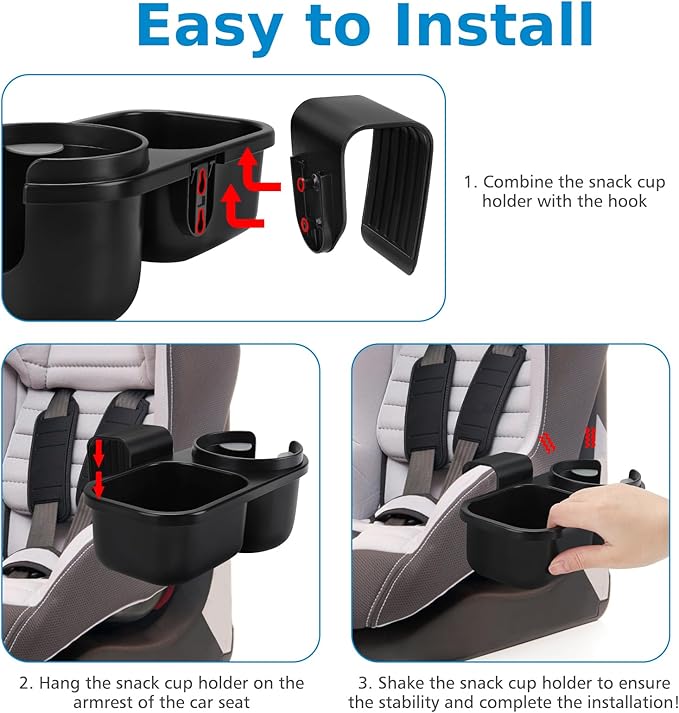 Easy to Install

1. Combine the snack cup holder with the hook

2. Hang the snack cup holder on the armrest of the car seat

3. Shake the snack cup holder to ensure the stability and complete the installation!