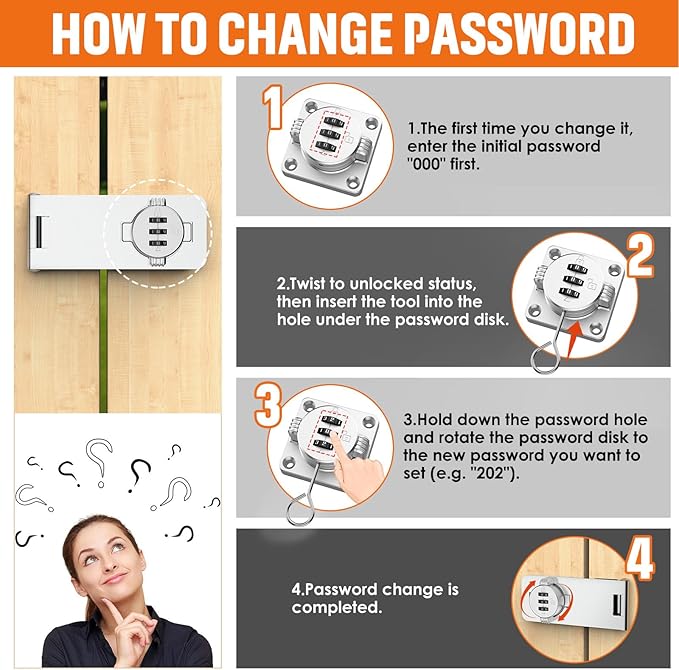 HOW TO CHANGE PASSWORD

1

1.The first time you change it, enter the initial password "000" first.

2

2.Twist to unlocked status, then insert the tool into the hole under the password disk.

3

3.Hold down the password hole and rotate the password disk to the new password you want to set (e.g. "202").

4

4.Password change is completed.